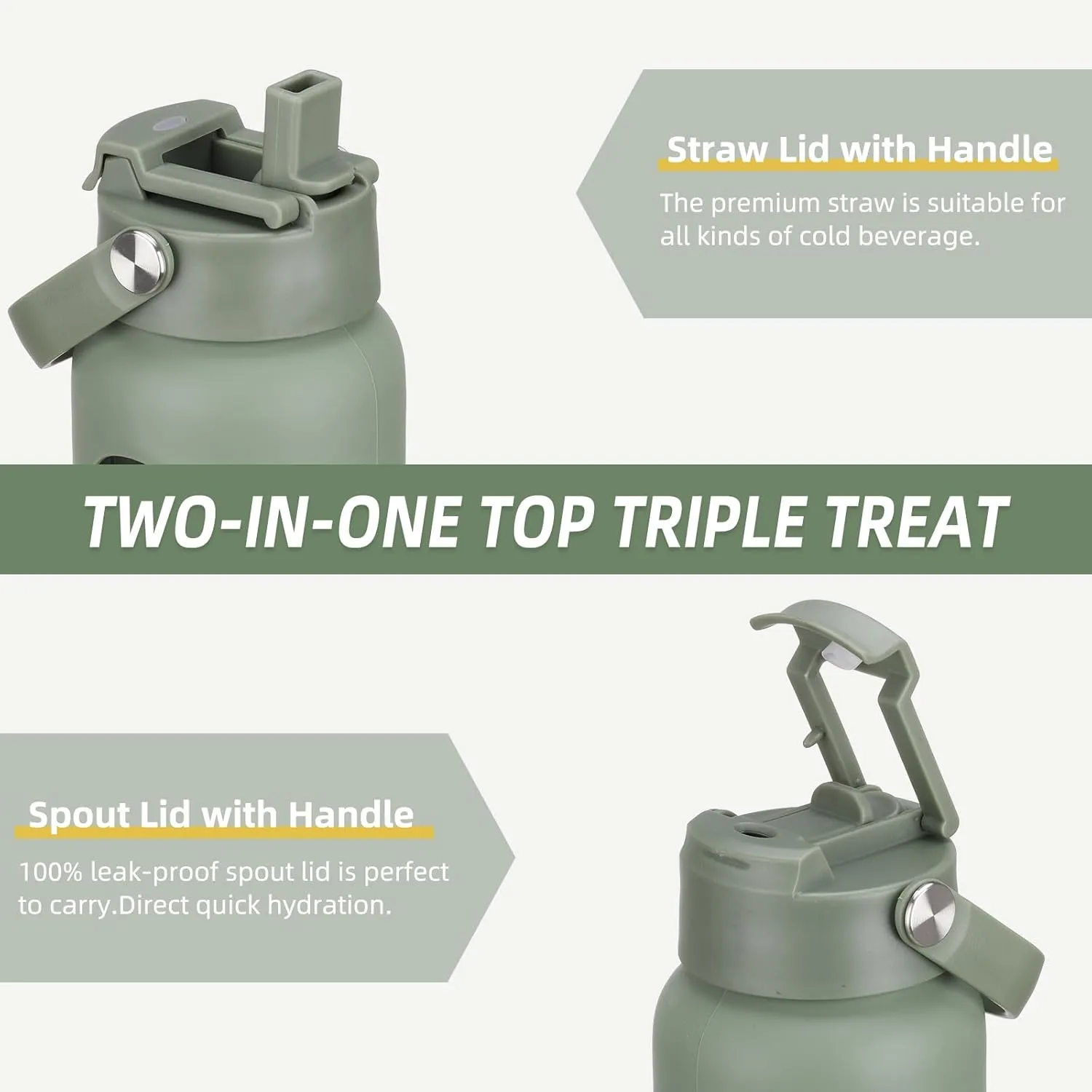 Straw Lid with Handle

The premium straw is suitable for all kinds of cold beverage.

TWO-IN-ONE TOP TRIPLE TREAT

Spout Lid with Handle

100% leak-proof spout lid is perfect to carry.Direct quick hydration.