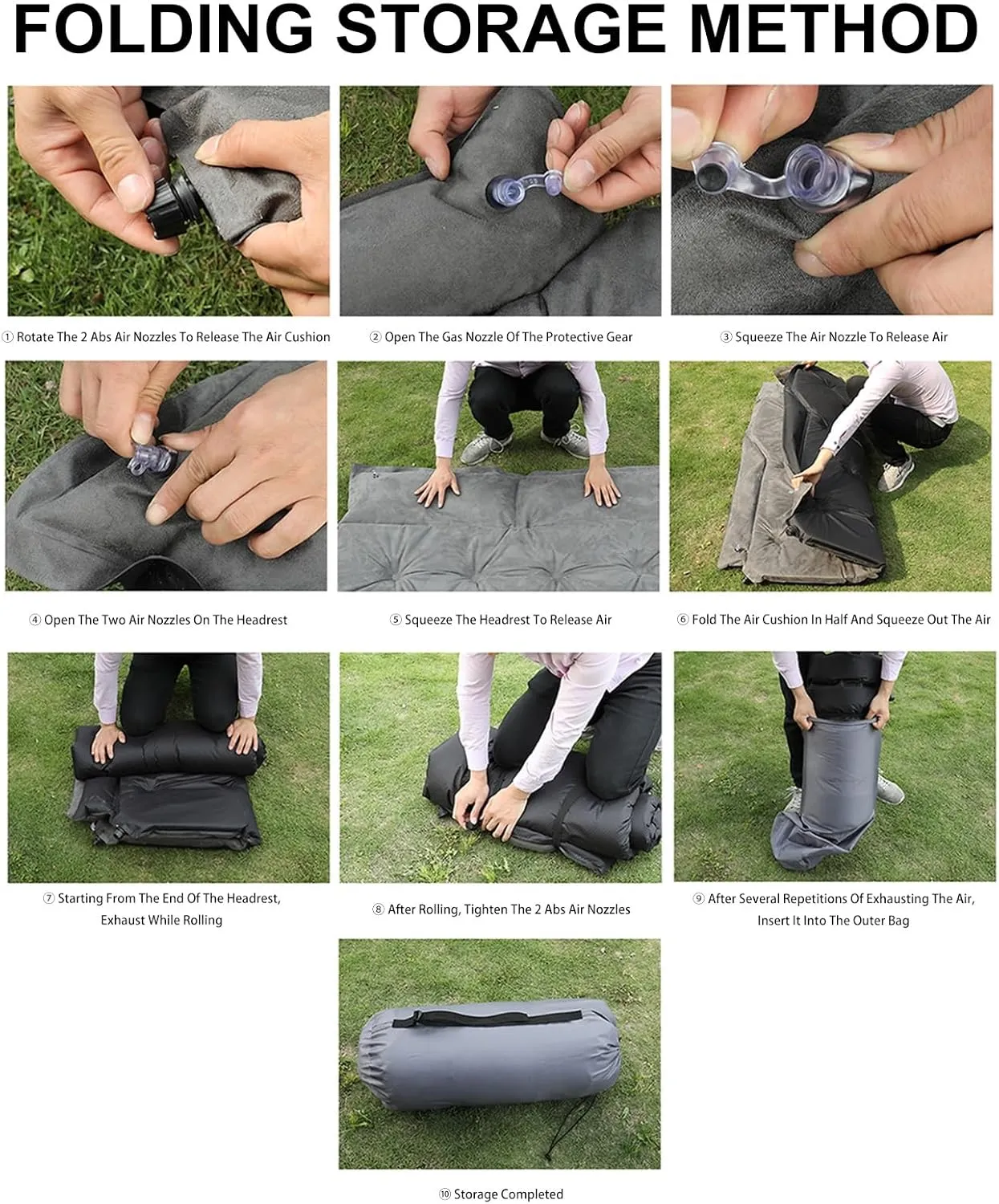 FOLDING STORAGE METHOD

① Rotate The 2 Abs Air Nozzles To Release The Air Cushion

② Open The Gas Nozzle Of The Protective Gear

③ Squeeze The Air Nozzle To Release Air

④ Open The Two Air Nozzles On The Headrest

⑤ Squeeze The Headrest To Release Air

⑥ Fold The Air Cushion In Half And Squeeze Out The Air

⑦ Starting From The End Of The Headrest, Exhaust While Rolling

⑧ After Rolling, Tighten The 2 Abs Air Nozzles

⑨ After Several Repetitions Of Exhausting The Air, Insert It Into The Outer Bag

⑩ Storage Completed