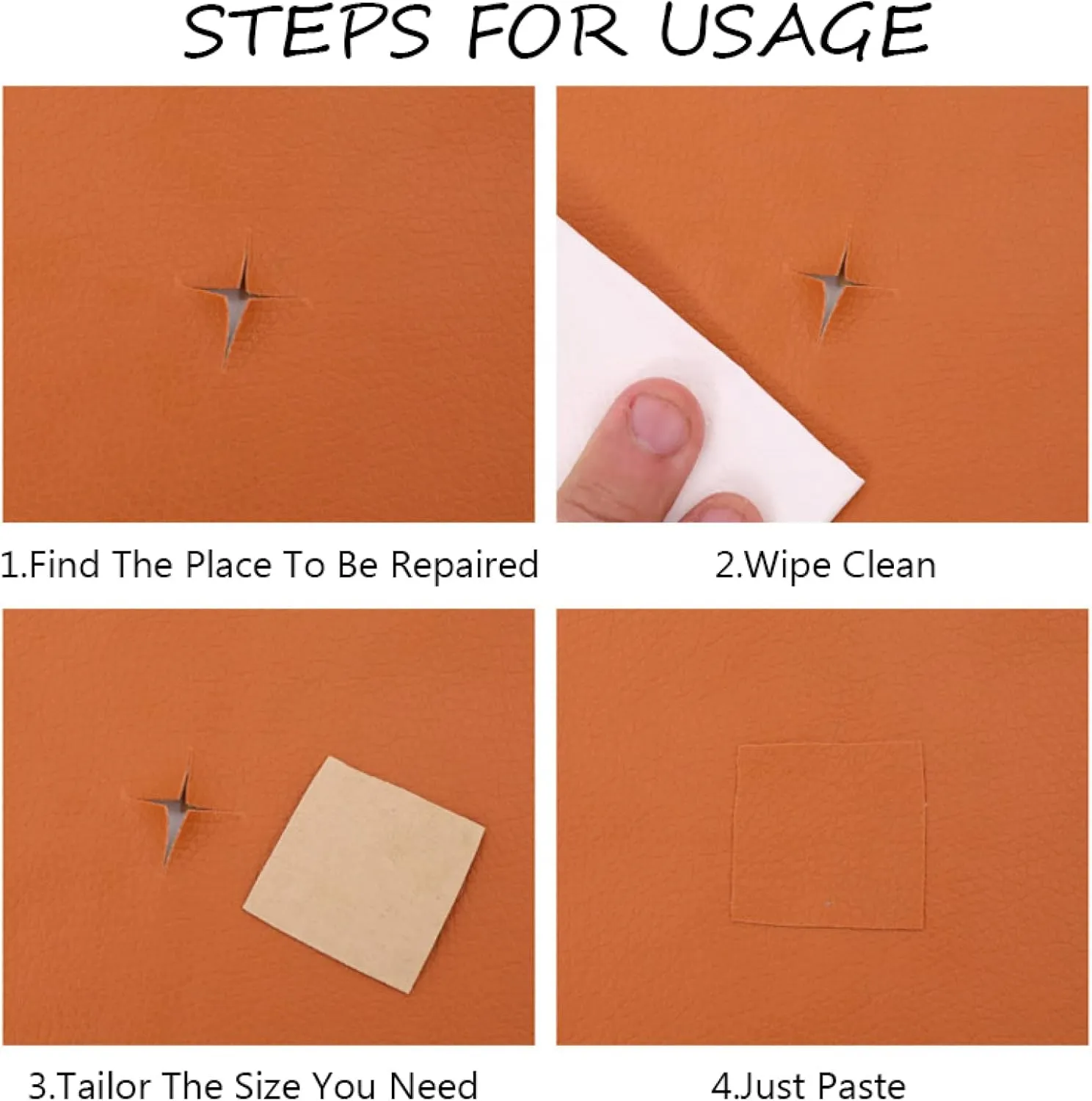 STEPS FOR USAGE

1.Find The Place To Be Repaired

2.Wipe Clean

3.Tailor The Size You Need

4.Just Paste