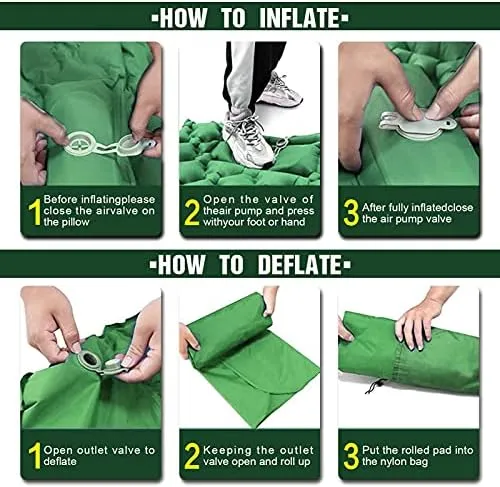 -HOW TO INFLATE-

1 Before inflatingplease close the airvalve on the pillow

2 Open the valve of theair pump and press withyour foot or hand

3 After fully inflatedclose the air pump valve

-HOW TO DEFLATE-

1 Open outlet valve to deflate

2 Keeping the outlet valve open and roll up

3 Put the rolled pad into the nylon bag