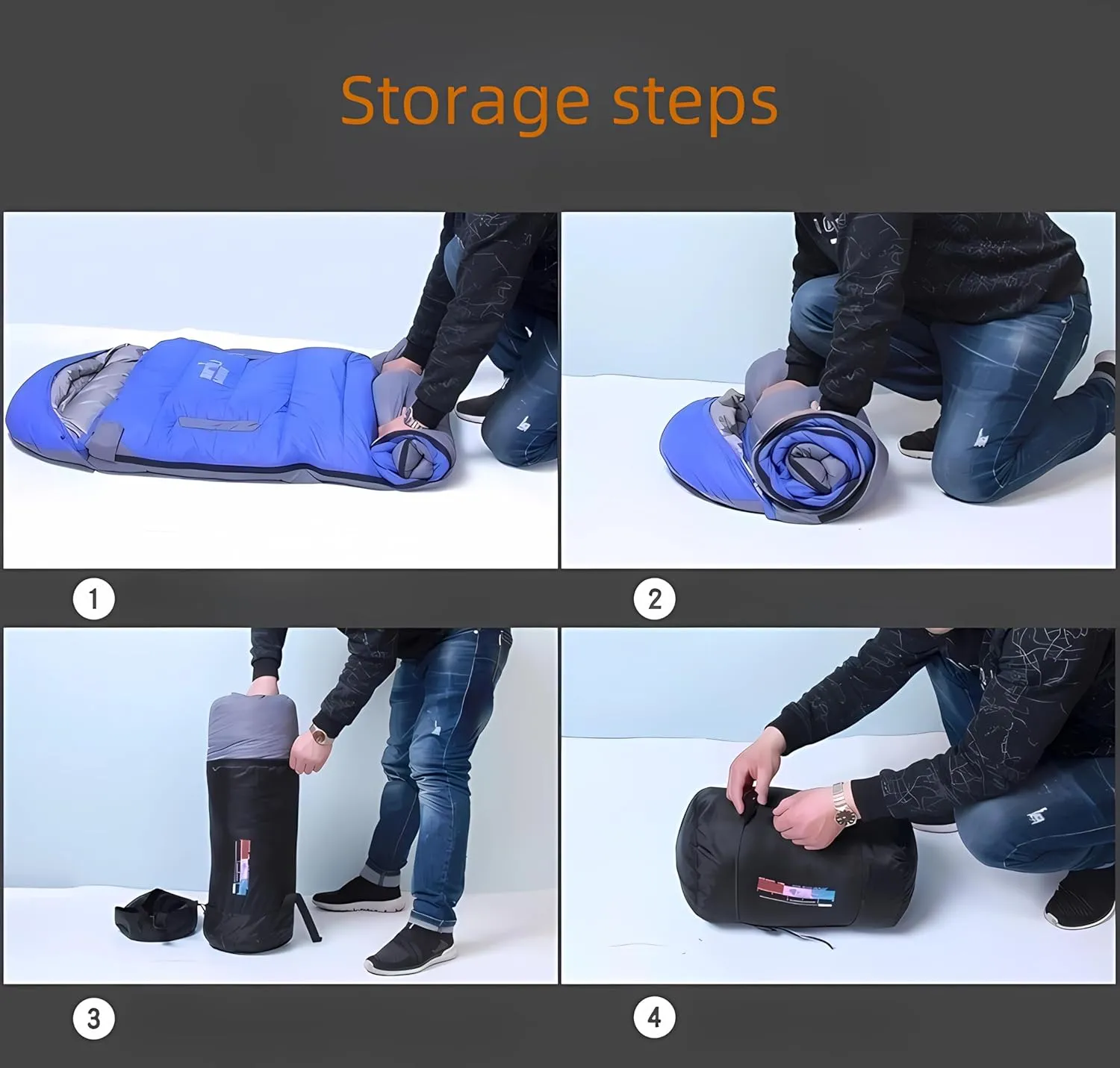 Storage steps

1

2

3

4