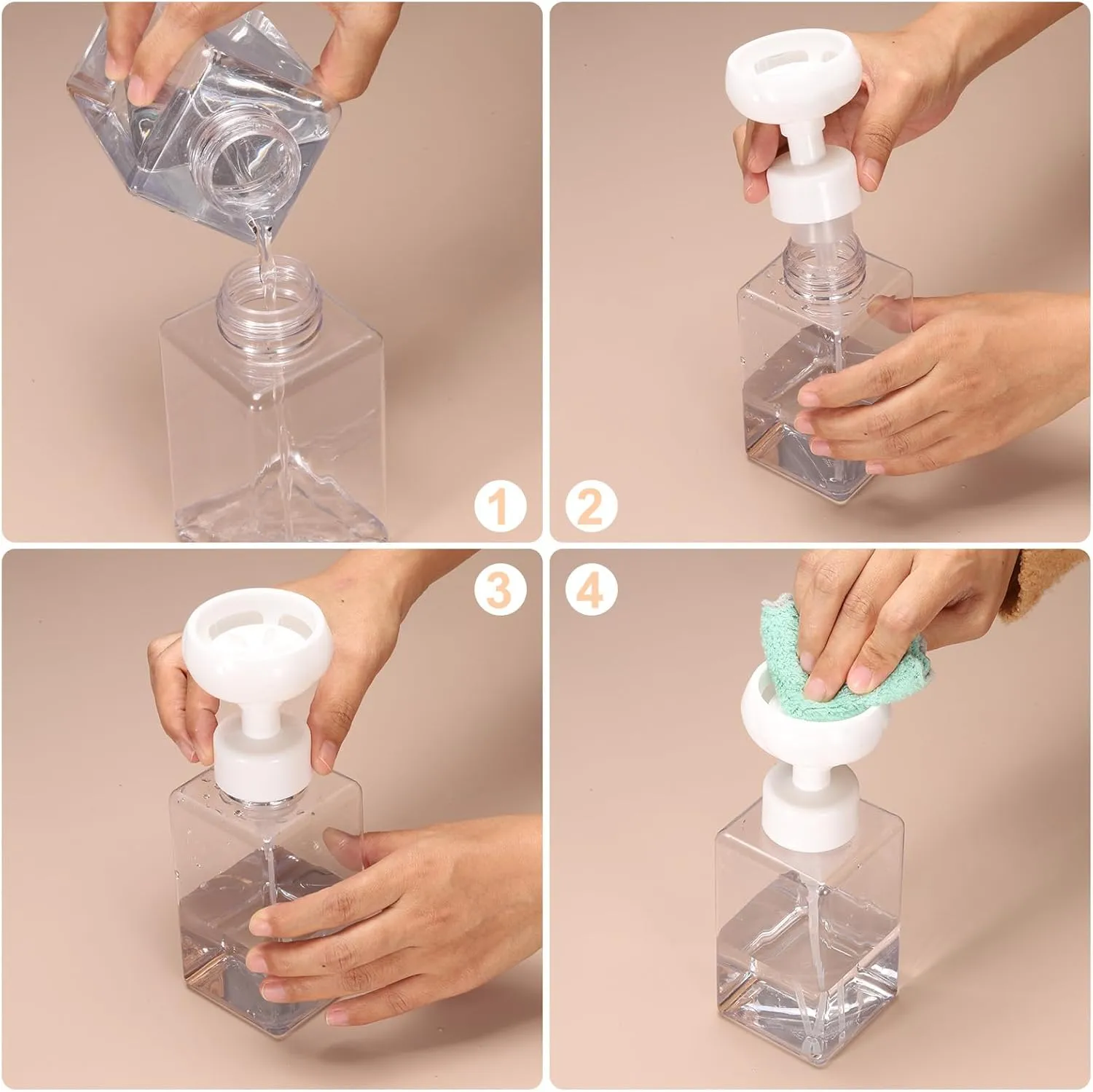 1

2

3

4